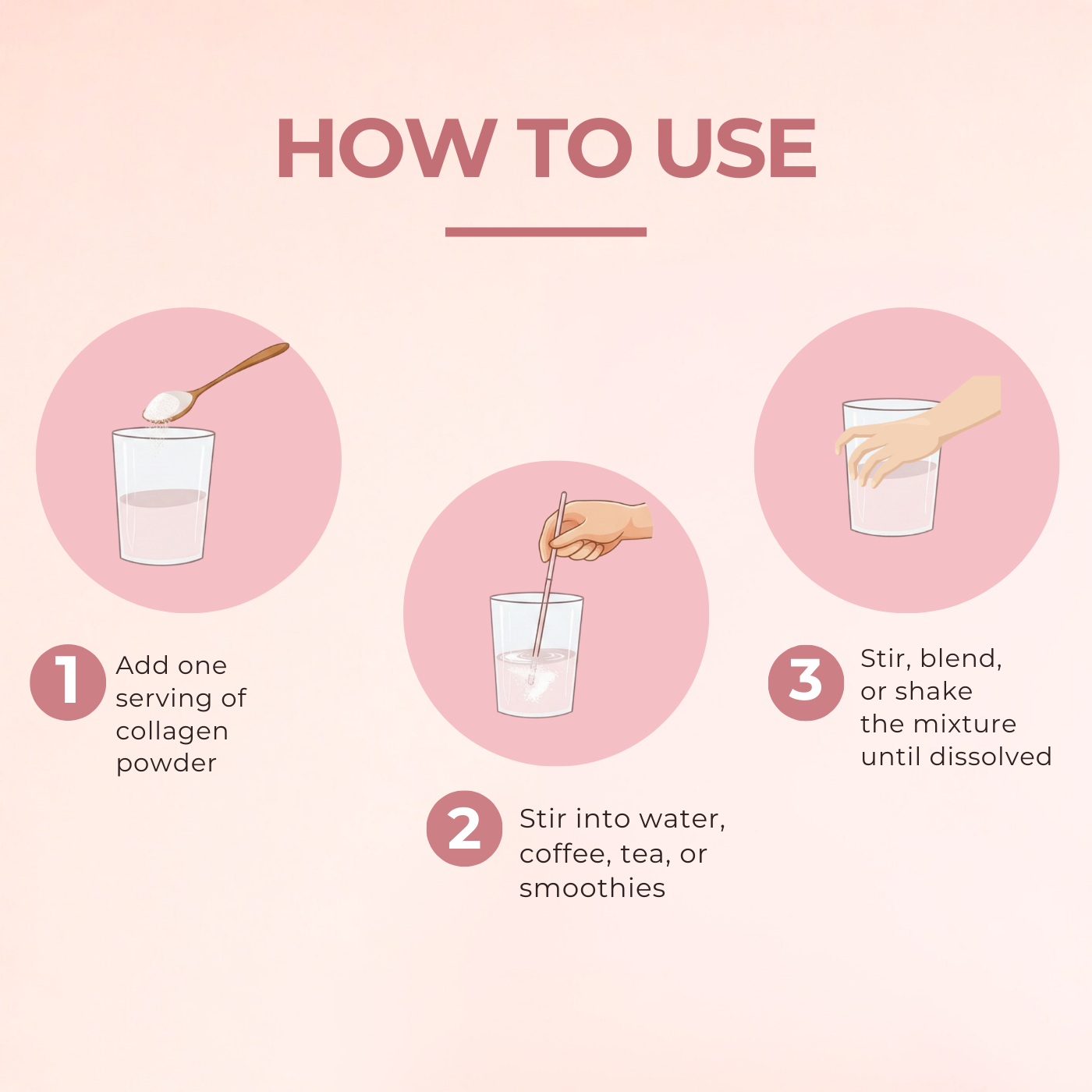 HOW TO USE

1 Add one serving of collagen powder

2 Stir into water, coffee, tea, or smoothies

3 Stir, blend, or shake the mixture until dissolved