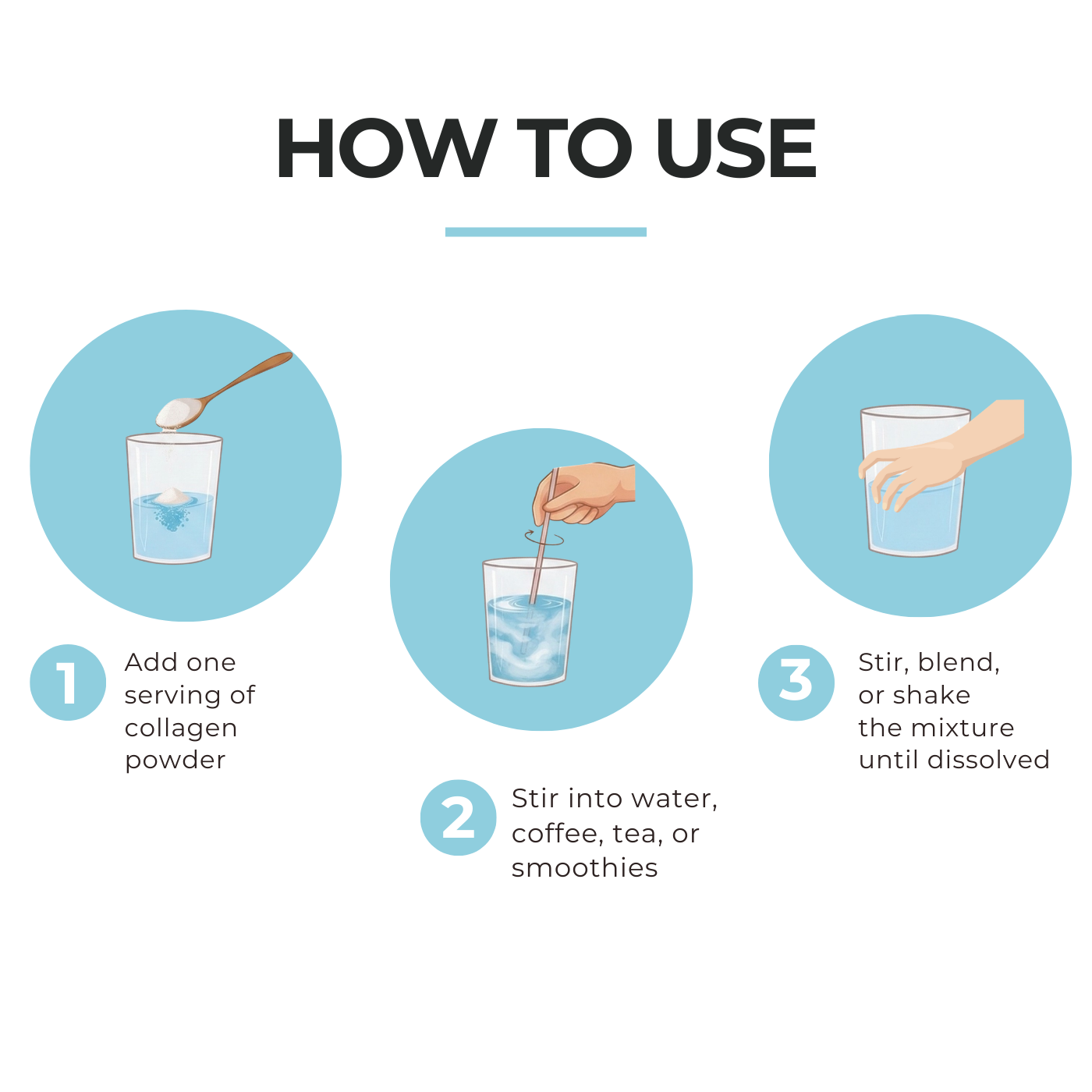 HOW TO USE

1 Add one serving of collagen powder

2 Stir into water, coffee, tea, or smoothies

3 Stir, blend, or shake the mixture until dissolved