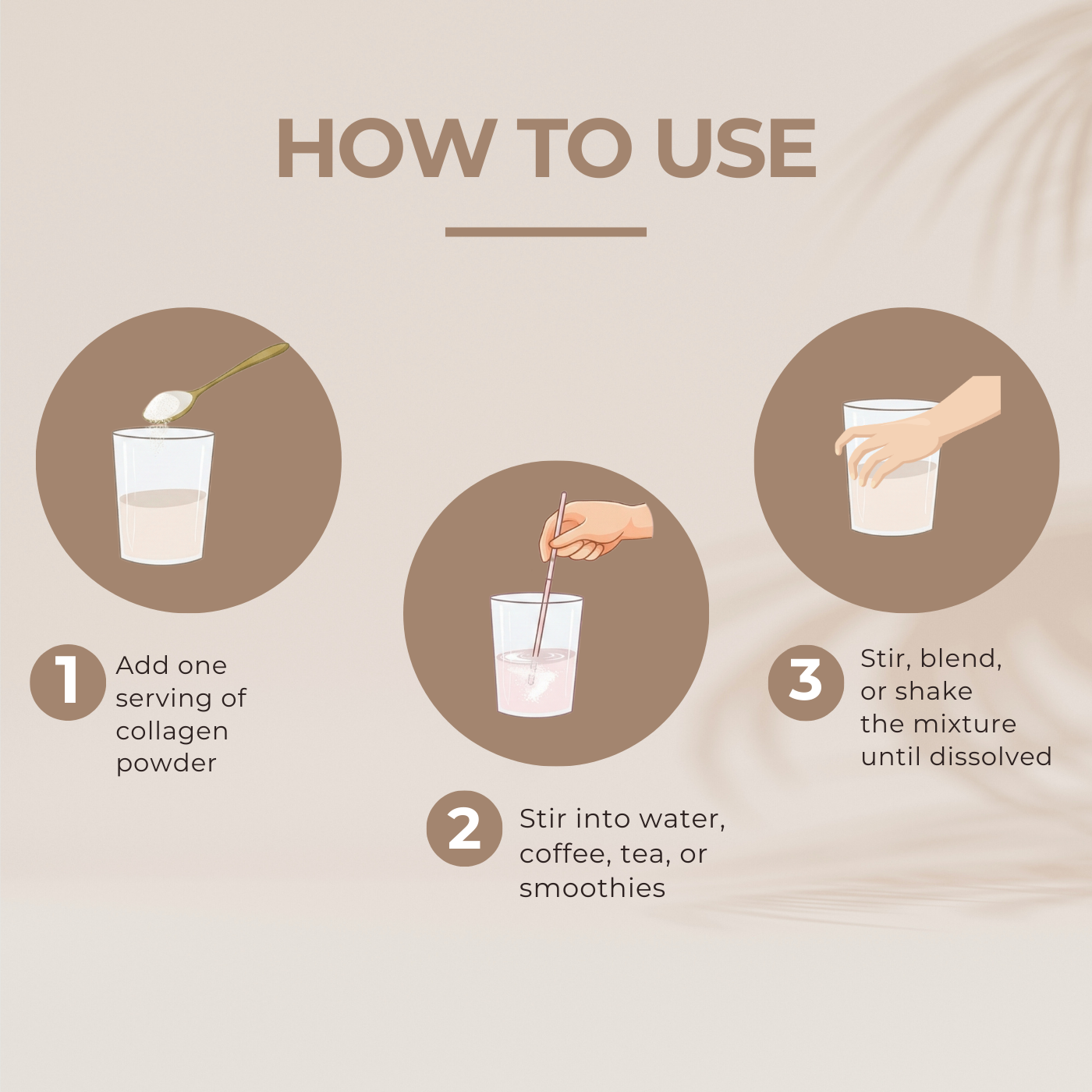 HOW TO USE

1 Add one serving of collagen powder

2 Stir into water, coffee, tea, or smoothies

3 Stir, blend, or shake the mixture until dissolved